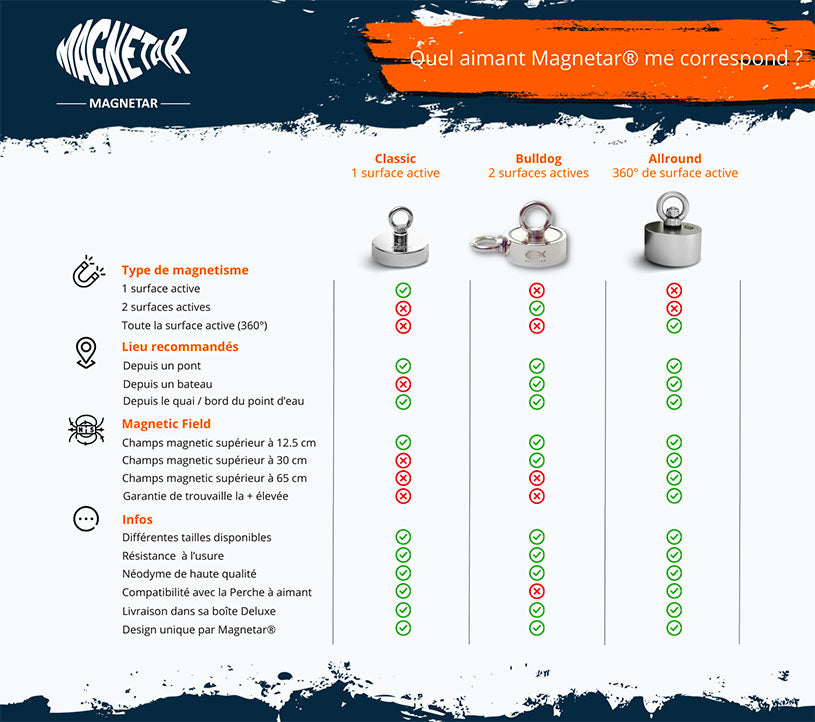 MAGNETAR

MAGNETAR

Quel aimant Magnetar® me correspond ?

| | Classic 1 surface active | Bulldog 2 surfaces actives | Allround 360° de surface active |
|---|---|---|---|
| **Type de magnetisme** | | | |
| 1 surface active | ✓ | ✗ | ✗ |
| 2 surfaces actives | ✗ | ✓ | ✗ |
| Toute la surface active (360°) | ✗ | ✗ | ✓ |
| **Lieu recommandés** | | | |
| Depuis un pont | ✓ | ✓ | ✓ |
| Depuis un bateau | ✗ | ✓ | ✓ |
| Depuis le quai / bord du point d'eau | ✓ | ✓ | ✓ |
| **Magnetic Field** | | | |
| Champs magnetic supérieur à 12.5 cm | ✓ | ✓ | ✓ |
| Champs magnetic supérieur à 30 cm | ✗ | ✓ | ✓ |
| Champs magnetic supérieur à 65 cm | ✗ | ✗ | ✓ |
| Garantie de trouvaille la + élevée | ✗ | ✗ | ✓ |
| **Infos** | | | |
| Différentes tailles disponibles | ✓ | ✓ | ✓ |
| Résistance à l'usure | ✓ | ✓ | ✓ |
| Néodyme de haute qualité | ✓ | ✓ | ✓ |
| Compatibilité avec la Perche à aimant | ✓ | ✗ | ✓ |
| Livraison dans sa boîte Deluxe | ✓ | ✓ | ✓ |
| Design unique par Magnetar® | ✓ | ✓ | ✓ |